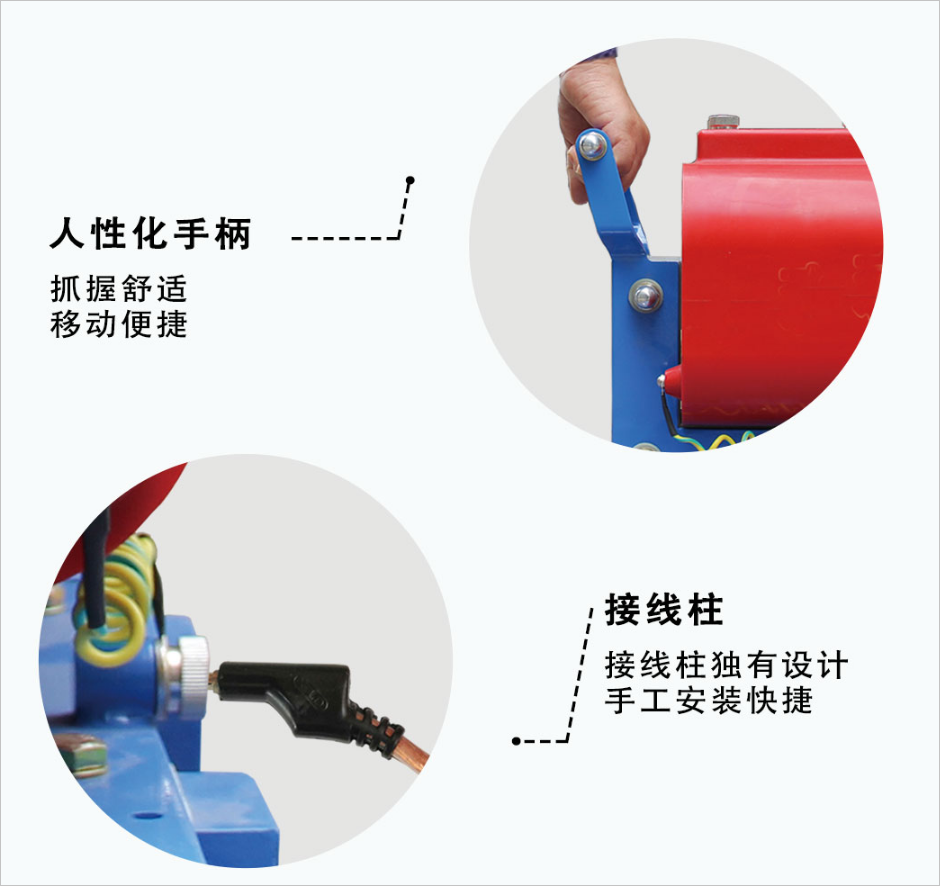 人性化手柄

抓握舒适
移动便捷

接线柱

接线柱独有设计
手工安装快捷