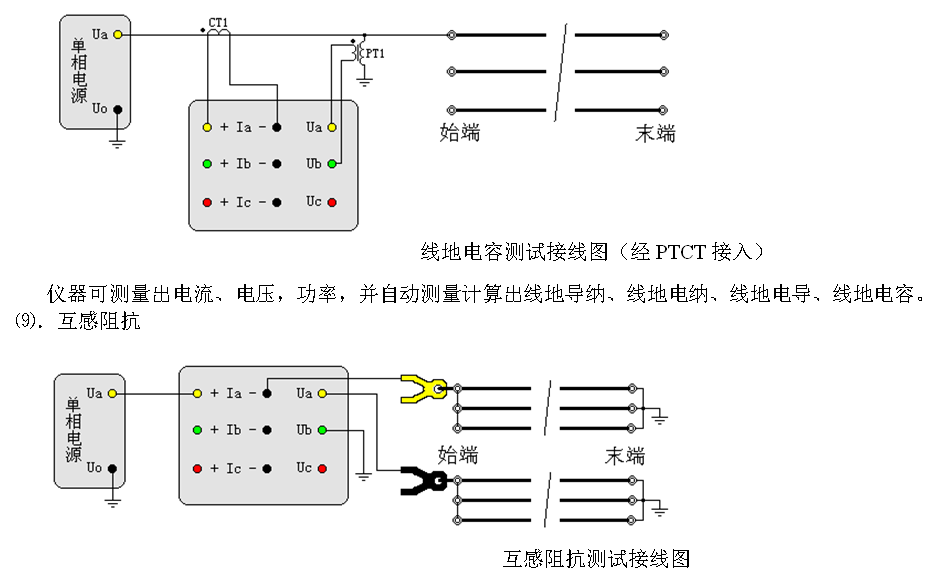 单相电源
Ua
Uo
CT1
PT1
+ Ia -
+ Ib -
+ Ic -
Ua
Ub
Uc
始端
末端

线地电容测试接线图（经 PTCT 接入）

仪器可测量出电流、电压，功率，并自动测量计算出线地导纳、线地电纳、线地电导、线地电容。

(9). 互感阻抗

单相电源
Ua
Uo
+ Ia -
+ Ib -
+ Ic -
Ua
Ub
Uc
始端
末端

互感阻抗测试接线图